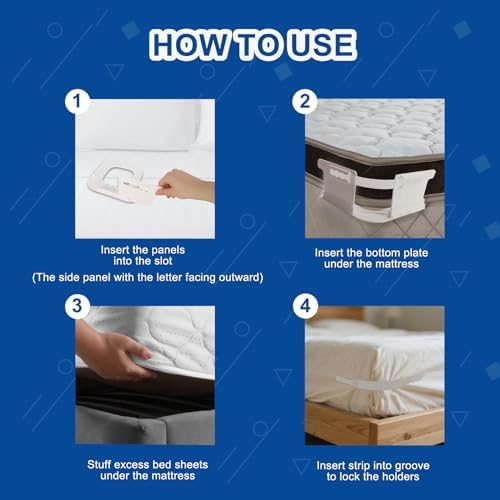 HOW TO USE

1

Insert the panels into the slot
(The side panel with the letter facing outward)

2

Insert the bottom plate under the mattress

3

Stuff excess bed sheets under the mattress

4

Insert strip into groove to lock the holders