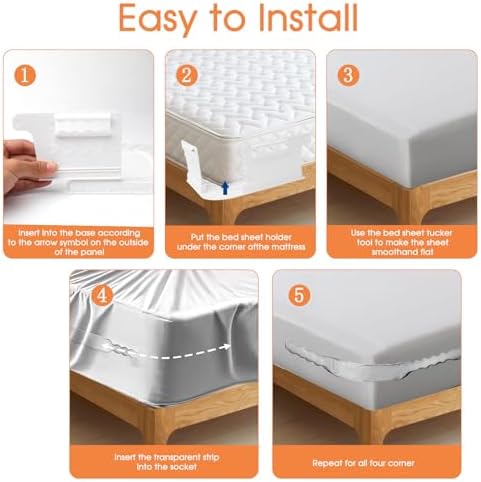 Easy to Install

1

Insert into the base according to the arrow symbol on the outside of the panel

2

Put the bed sheet holder under the corner ofthe mattress

3

Use the bed sheet tucker tool to make the sheet smoothand flat

4

Insert the transparent strip into the socket

5

Repeat for all four corner