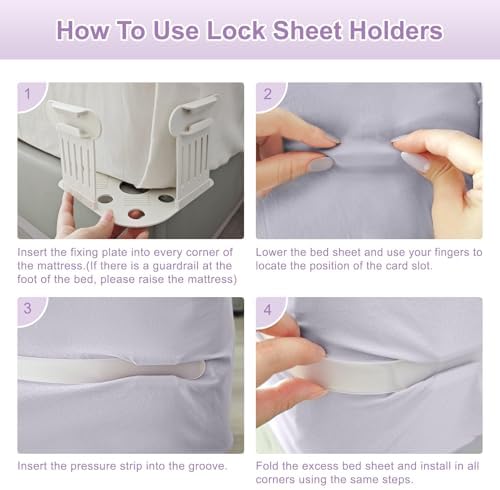 How To Use Lock Sheet Holders

1

Insert the fixing plate into every corner of the mattress.(If there is a guardrail at the foot of the bed, please raise the mattress)

2

Lower the bed sheet and use your fingers to locate the position of the card slot.

3

Insert the pressure strip into the groove.

4

Fold the excess bed sheet and install in all corners using the same steps.