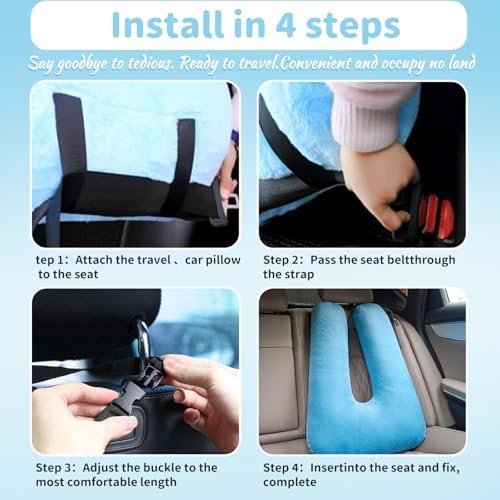 Install in 4 steps

Say goodbye to tedious. Ready to travel.Convenient and occupy no land

tep 1：Attach the travel 、car pillow to the seat

Step 2：Pass the seat beltthrough the strap

Step 3：Adjust the buckle to the most comfortable length

Step 4：Insertinto the seat and fix, complete