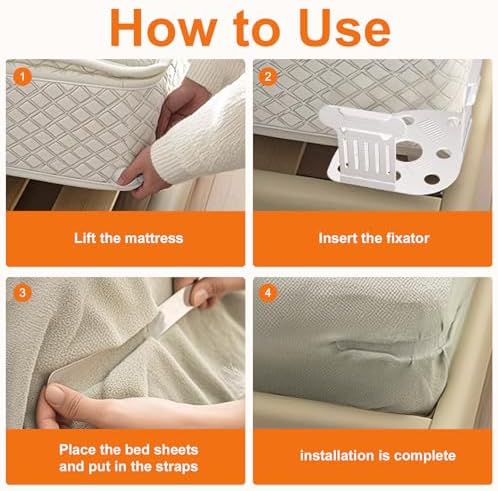 How to Use

1

Lift the mattress

2

Insert the fixator

3

Place the bed sheets and put in the straps

4

installation is complete