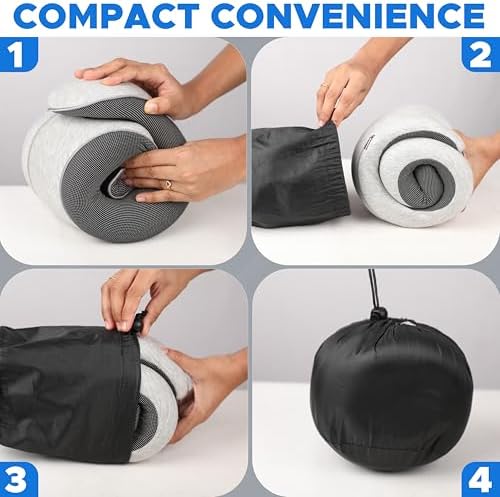 COMPACT CONVENIENCE

1

2

3

4