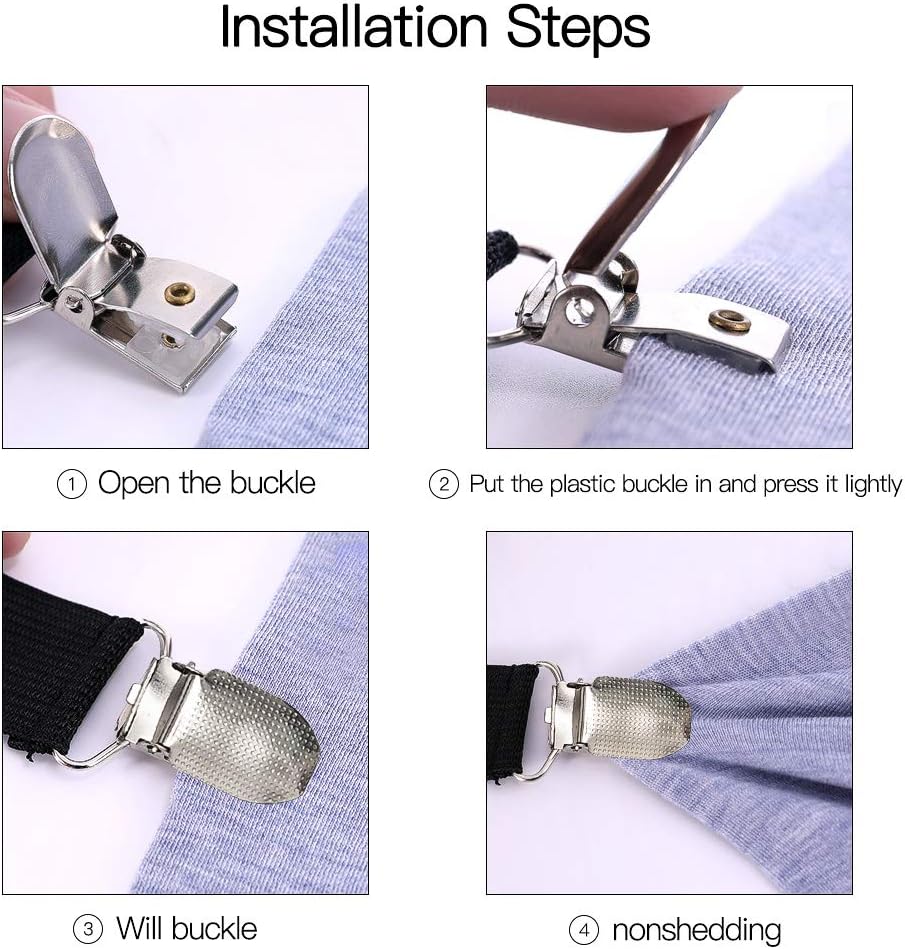 Installation Steps

① Open the buckle

② Put the plastic buckle in and press it lightly

③ Will buckle

④ nonshedding