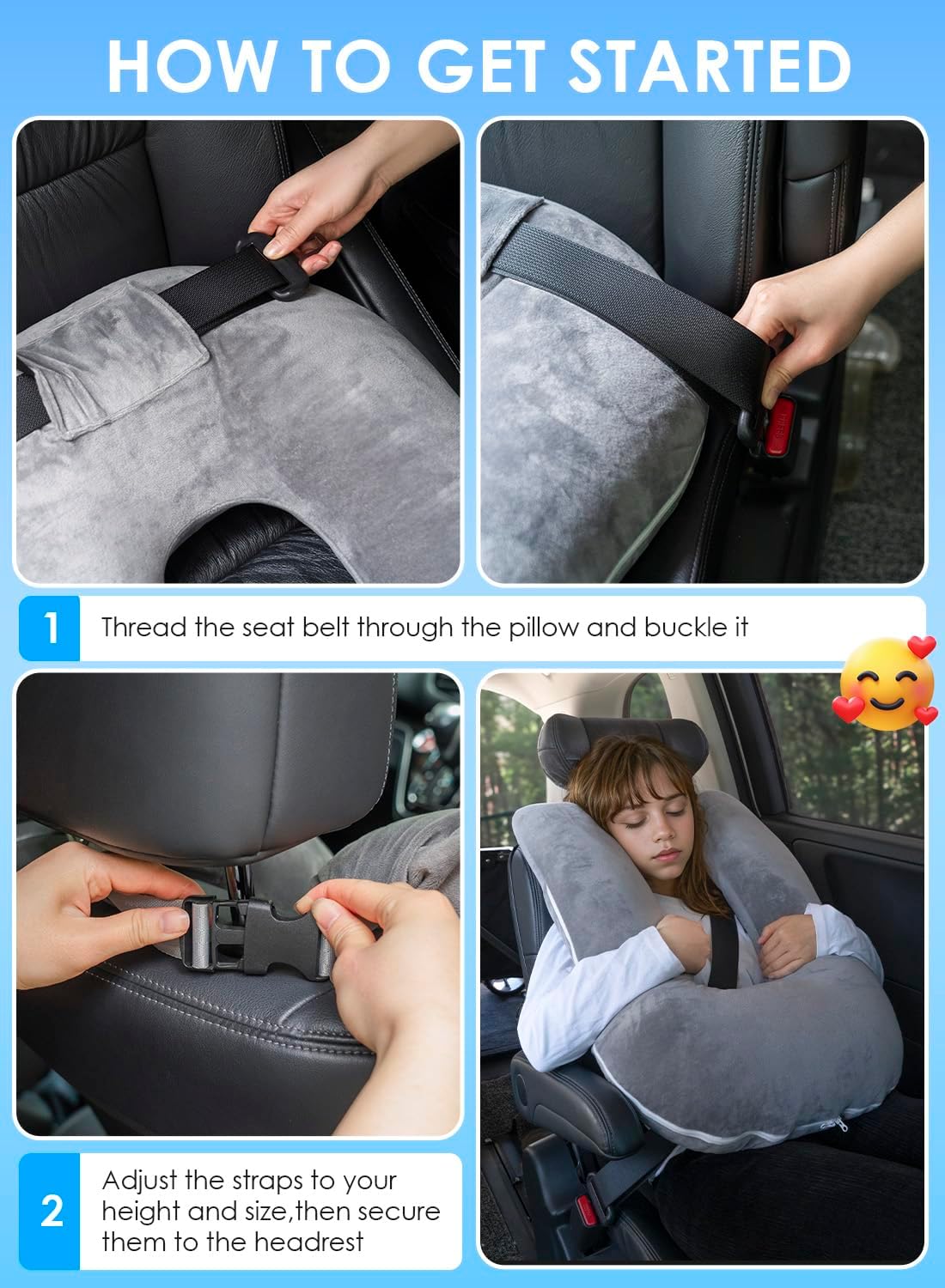 HOW TO GET STARTED

1 Thread the seat belt through the pillow and buckle it

2 Adjust the straps to your height and size,then secure them to the headrest