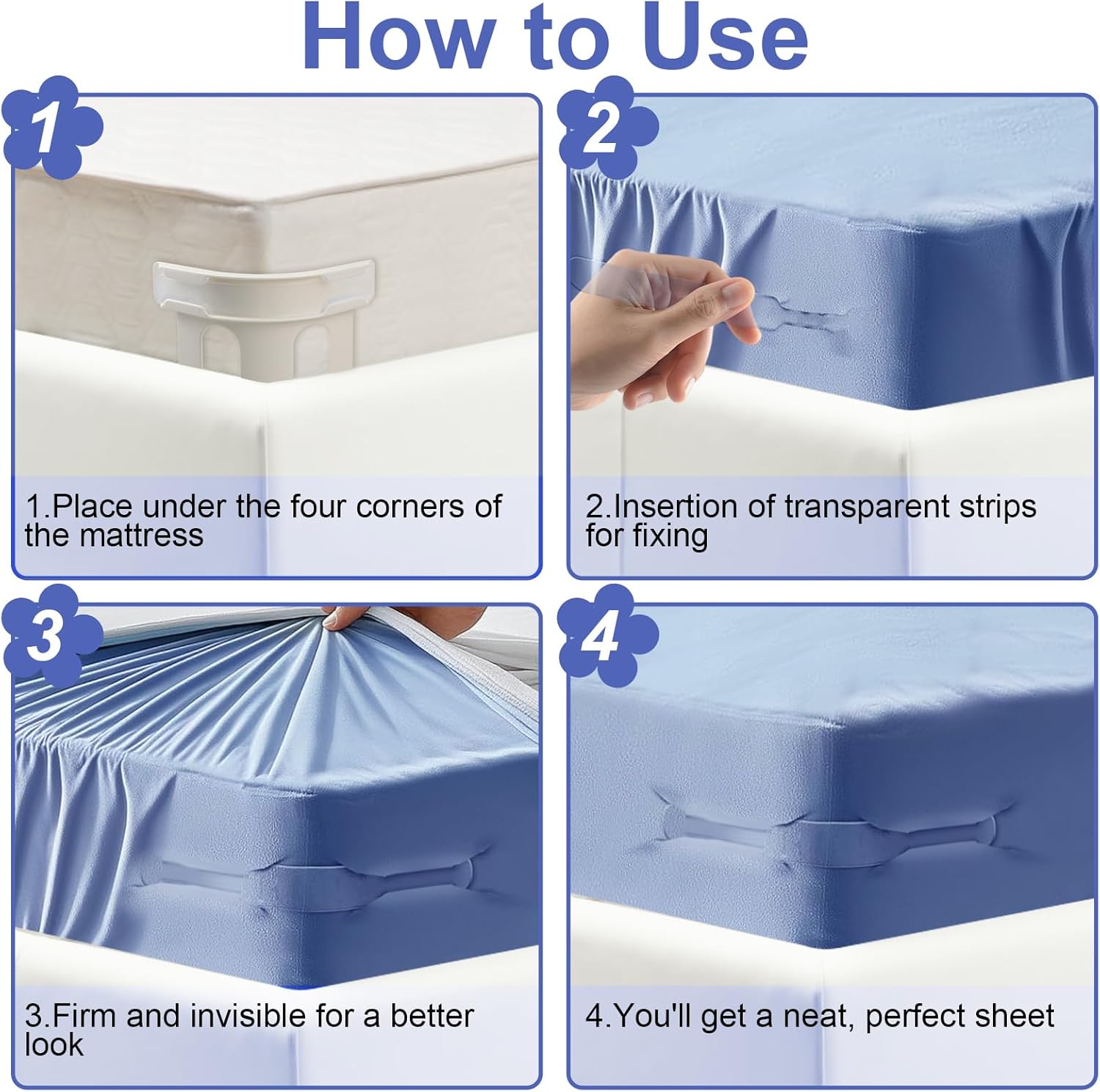 How to Use

1

1.Place under the four corners of the mattress

2

2.Insertion of transparent strips for fixing

3

3.Firm and invisible for a better look

4

4.You'll get a neat, perfect sheet