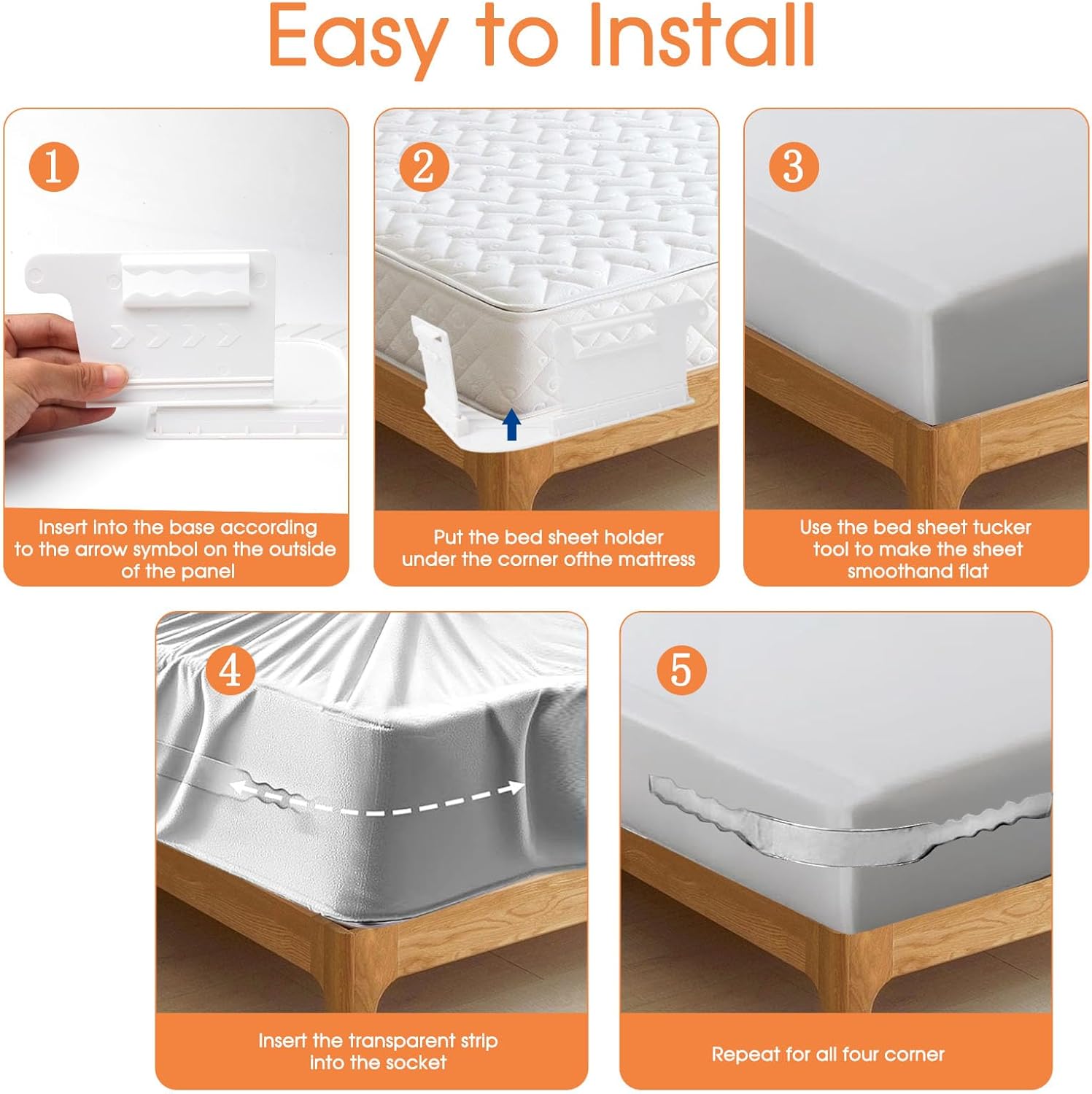 Easy to Install

1

Insert into the base according to the arrow symbol on the outside of the panel

2

Put the bed sheet holder under the corner ofthe mattress

3

Use the bed sheet tucker tool to make the sheet smoothand flat

4

Insert the transparent strip into the socket

5

Repeat for all four corner