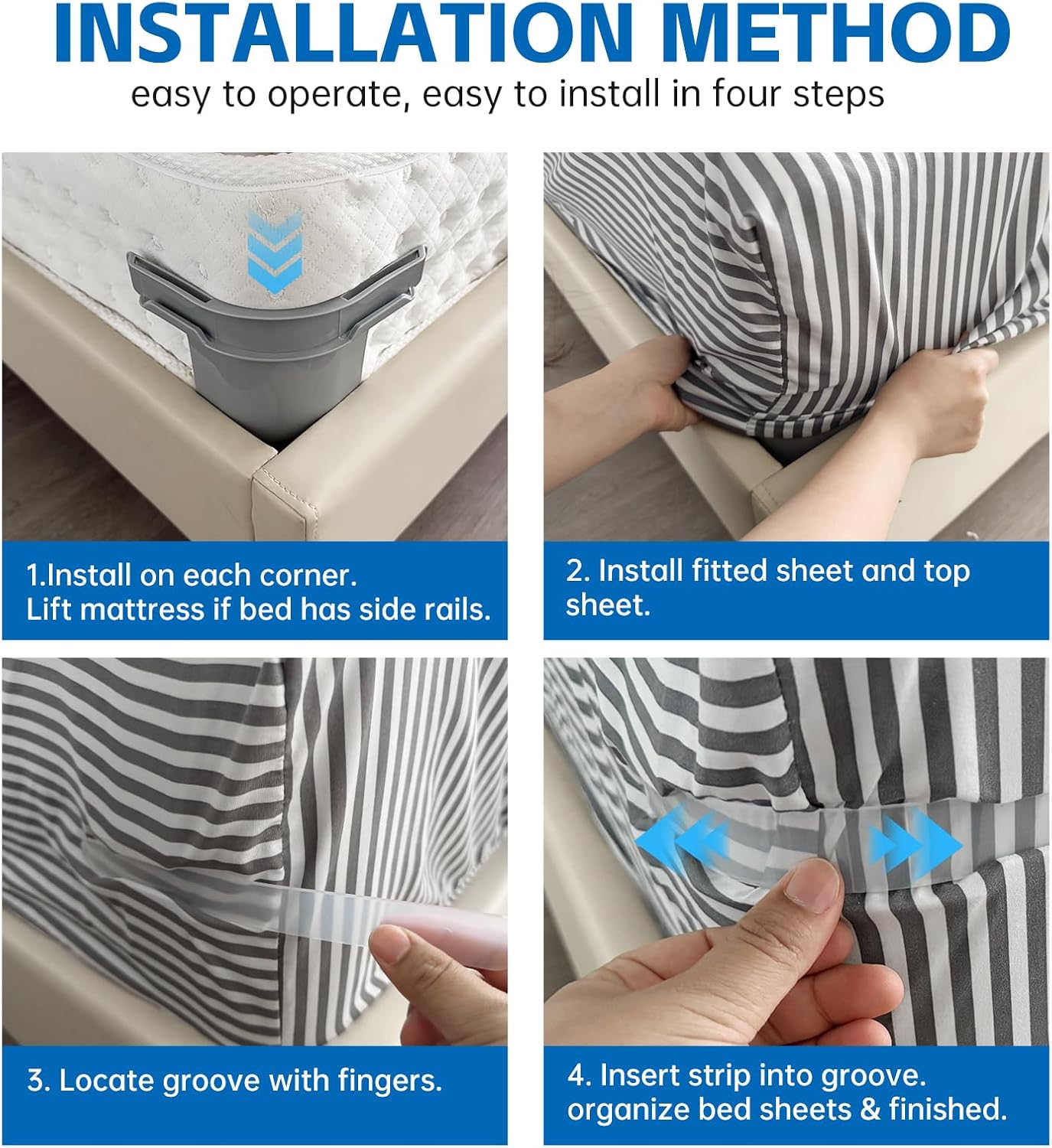 INSTALLATION METHOD

easy to operate, easy to install in four steps

1.Install on each corner. Lift mattress if bed has side rails.

2. Install fitted sheet and top sheet.

3. Locate groove with fingers.

4. Insert strip into groove. organize bed sheets & finished.