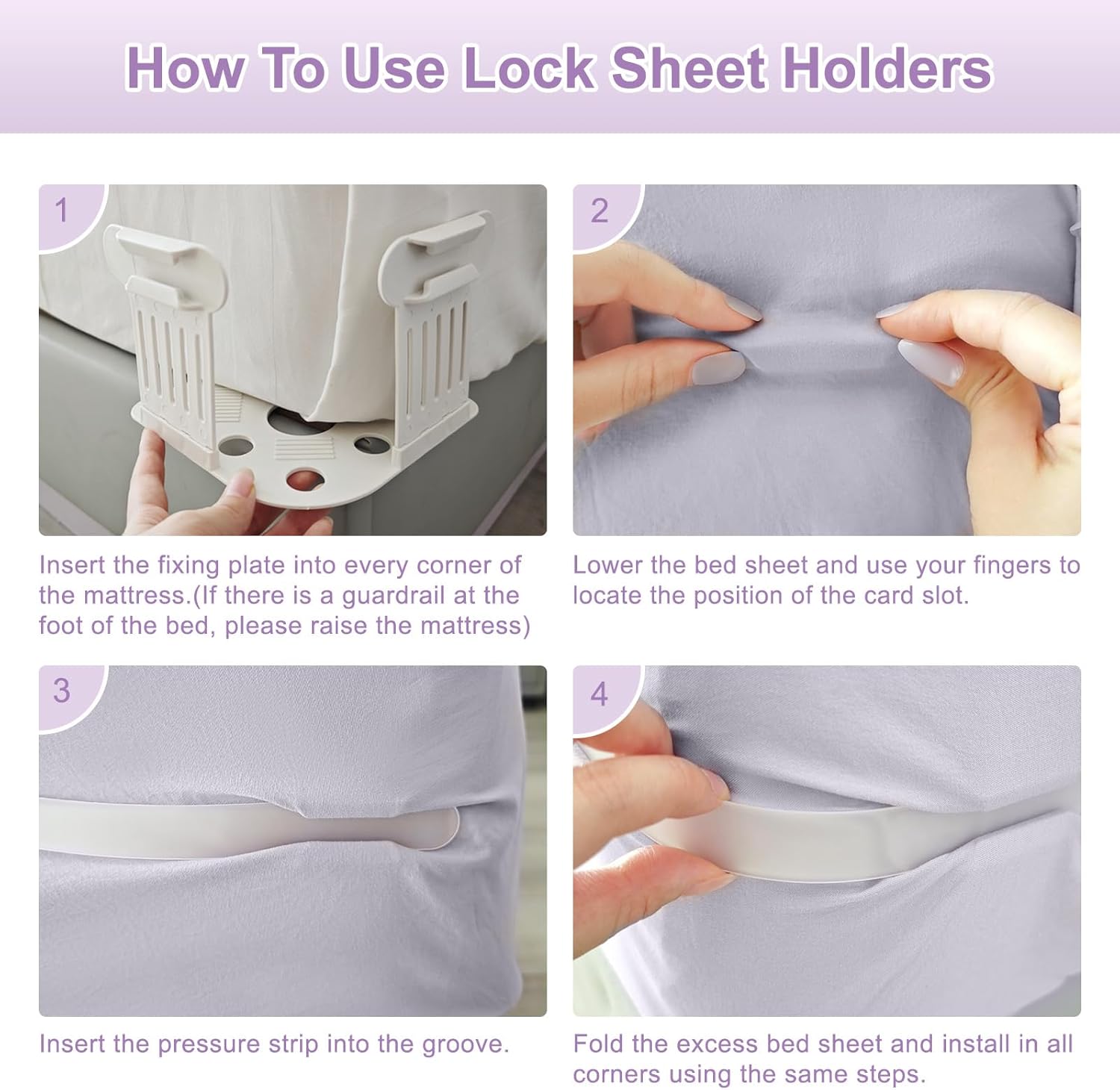 How To Use Lock Sheet Holders

1

Insert the fixing plate into every corner of the mattress.(If there is a guardrail at the foot of the bed, please raise the mattress)

2

Lower the bed sheet and use your fingers to locate the position of the card slot.

3

Insert the pressure strip into the groove.

4

Fold the excess bed sheet and install in all corners using the same steps.