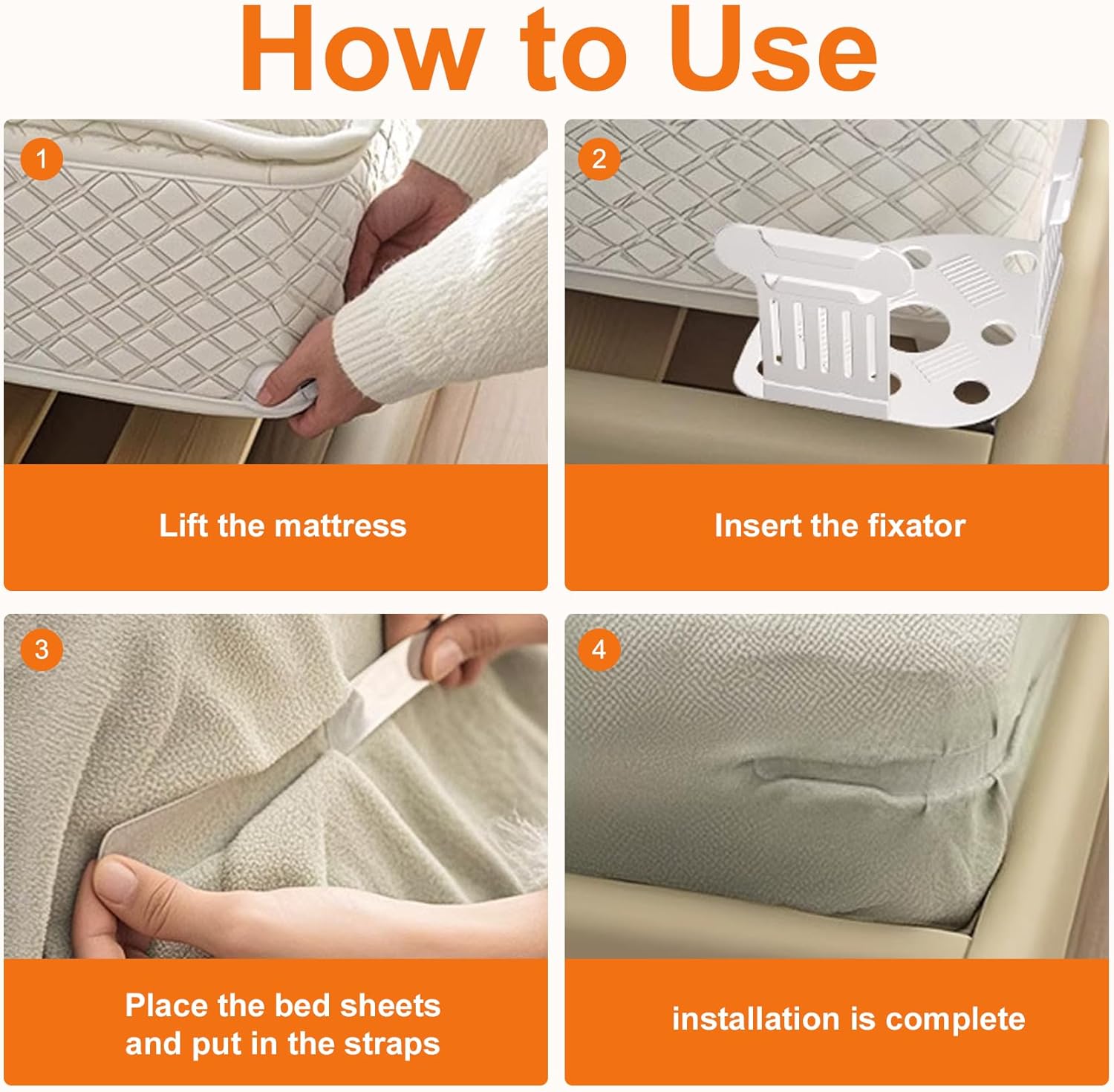 How to Use

1

Lift the mattress

2

Insert the fixator

3

Place the bed sheets and put in the straps

4

installation is complete