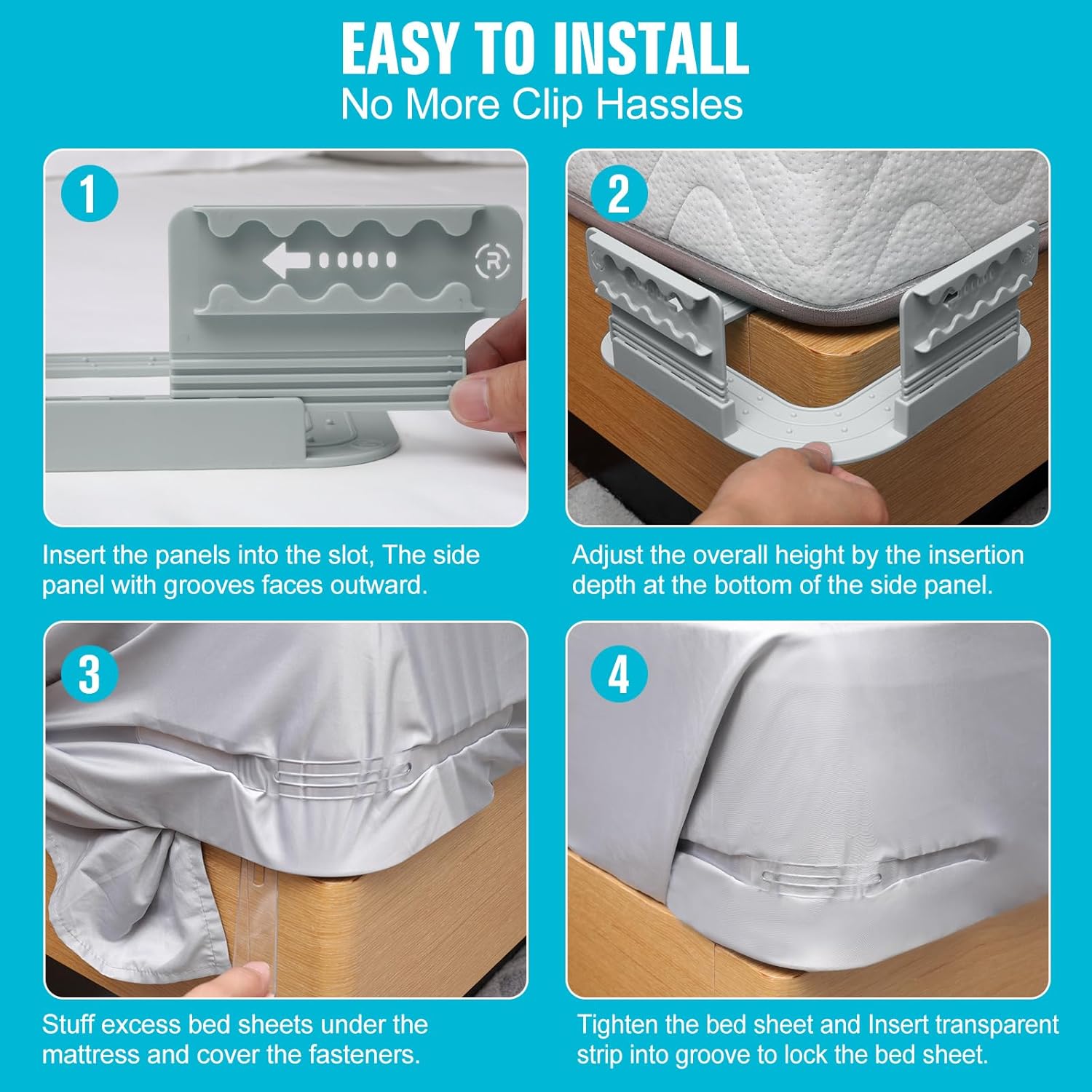 EASY TO INSTALL

No More Clip Hassles

1

R

Insert the panels into the slot, The side panel with grooves faces outward.

2

Adjust the overall height by the insertion depth at the bottom of the side panel.

3

Stuff excess bed sheets under the mattress and cover the fasteners.

4

Tighten the bed sheet and Insert transparent strip into groove to lock the bed sheet.