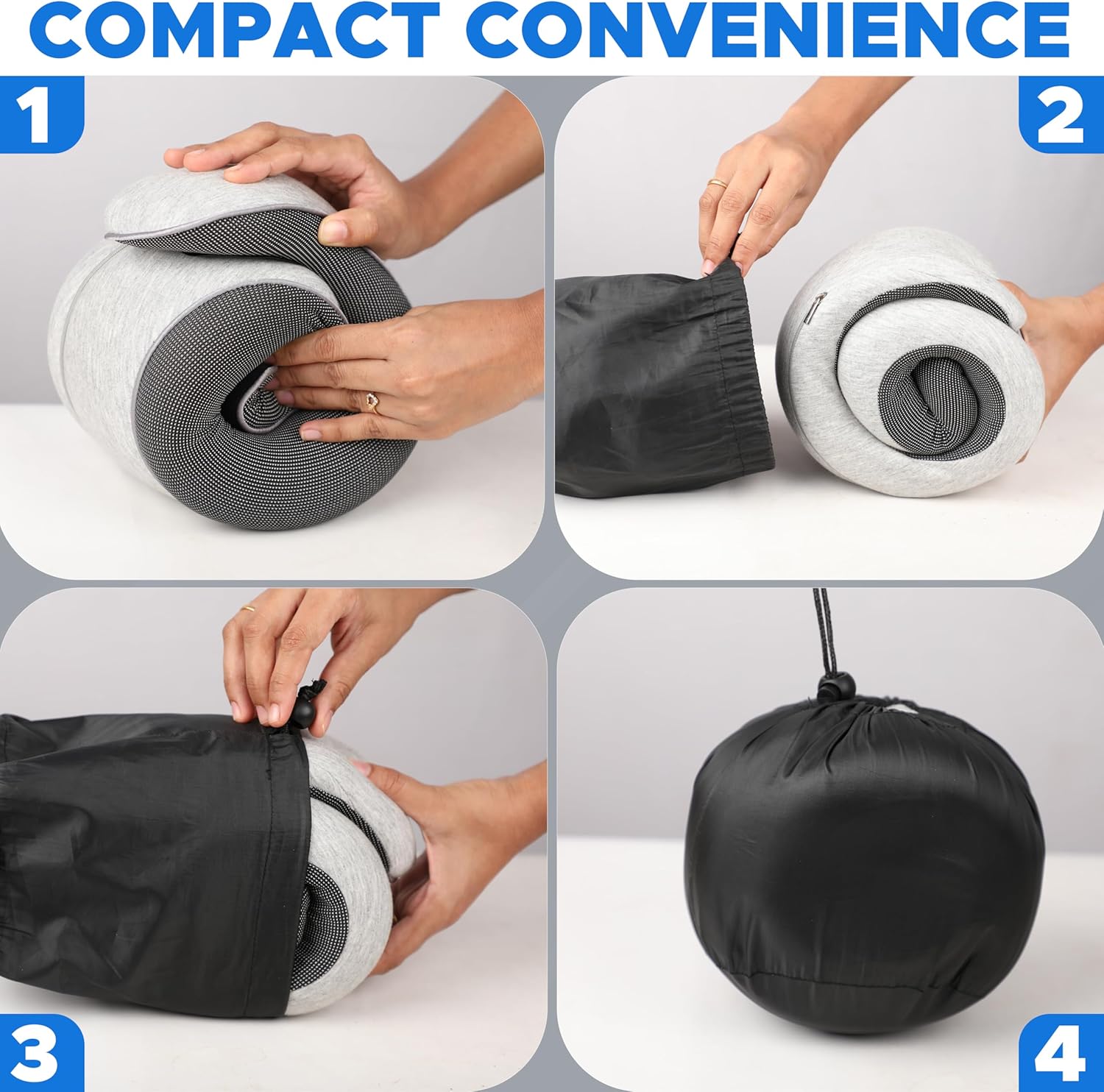 COMPACT CONVENIENCE

1

2

3

4