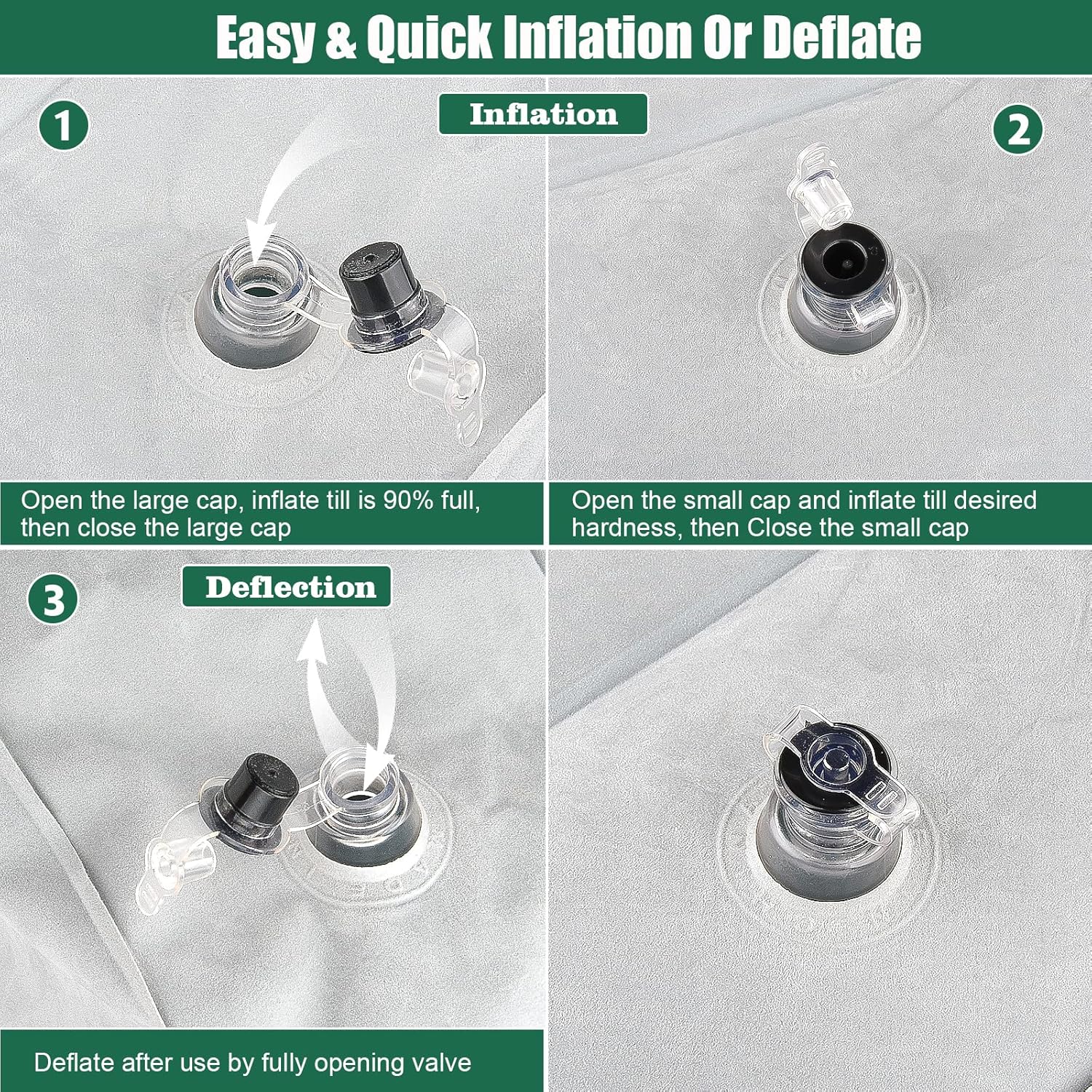 Easy & Quick Inflation Or Deflate

1

Inflation

2

Open the large cap, inflate till is 90% full, then close the large cap

Open the small cap and inflate till desired hardness, then Close the small cap

3

Deflection

Deflate after use by fully opening valve